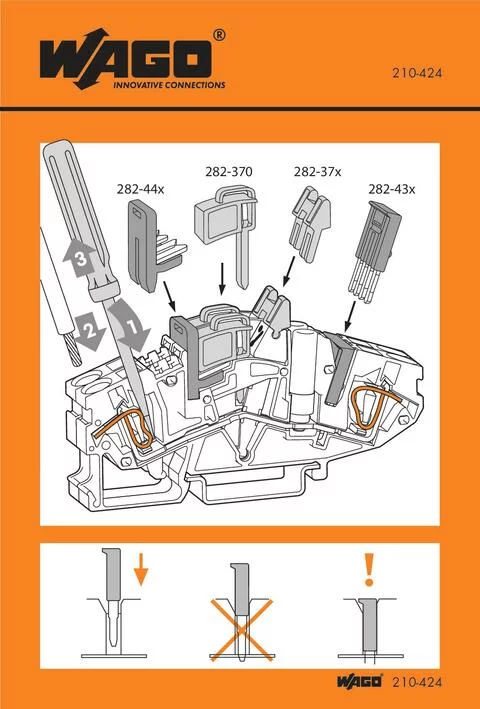 WAGO®
INNOVATIVE CONNECTIONS

210-424

282-44x
282-370
282-37x
282-43x

3
2
1

!

WAGO® 210-424