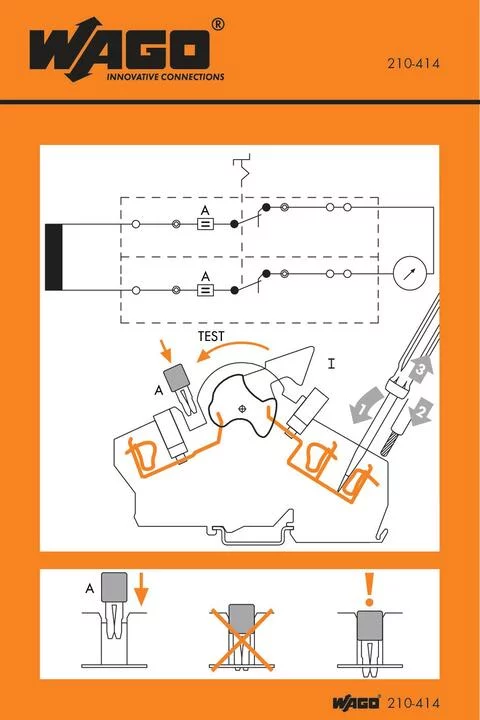 WAGO®
INNOVATIVE CONNECTIONS

210-414

A

A

TEST

A

I

1

2

3

A

!

WAGO® 210-414