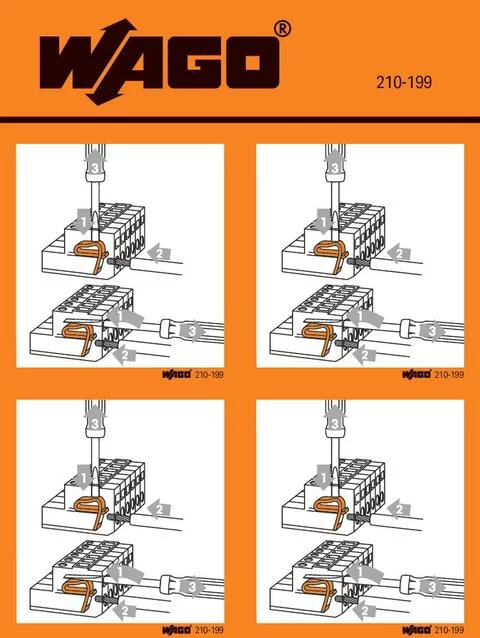 WAGO®

210-199

3
1
2
1
3
2
WAGO 210-199

3
1
2
1
3
2
WAGO 210-199

3
1
2
1
3
2
WAGO 210-199

3
1
2
1
3
2
WAGO 210-199