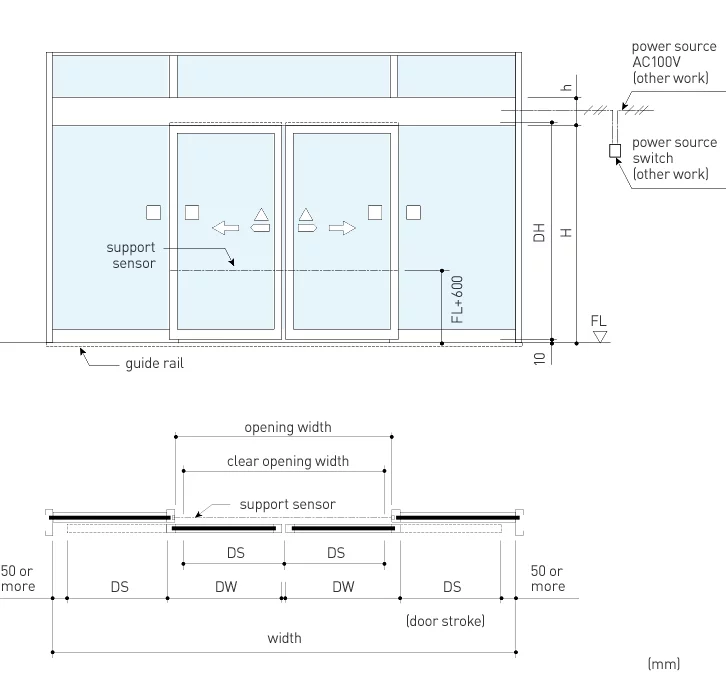 power source AC100V (other work)

h

power source switch (other work)

support sensor

DH

H

FL+600

FL

10

guide rail

opening width

clear opening width

support sensor

DS

DS

50 or more

DS

DW

DW

DS

50 or more

(door stroke)

width

(mm)